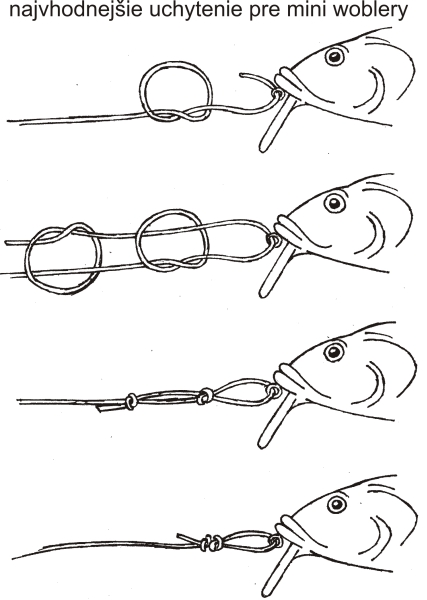 najvhodnejšie uchytenie pre mini woblery